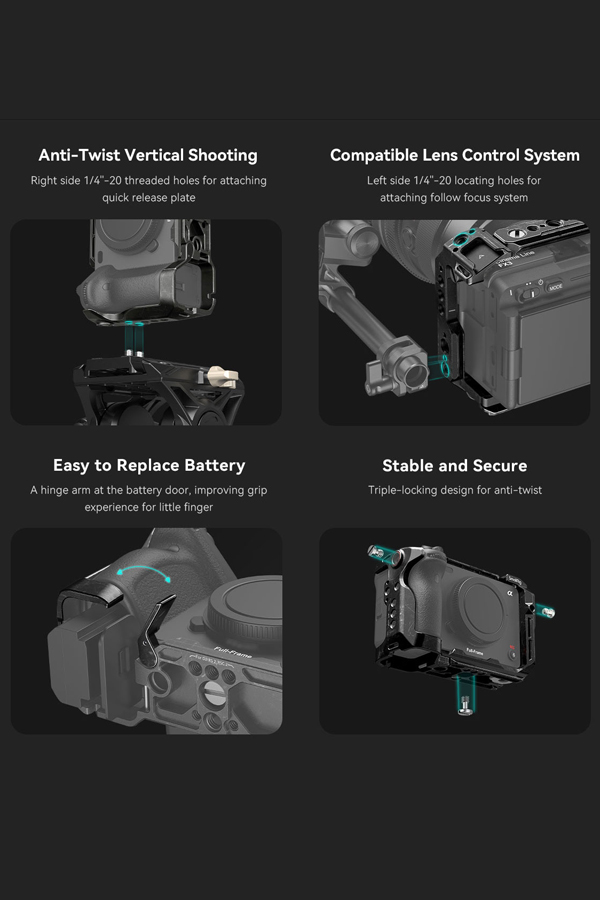 Anti-Twist Vertical Shooting
Right side 1/4"-20 threaded holes for attaching quick release plate

Compatible Lens Control System
Left side 1/4"-20 locating holes for attaching follow focus system

MODE

Easy to Replace Battery
A hinge arm at the battery door, improving grip experience for little finger

Full-Frame

Stable and Secure
Triple-locking design for anti-twist

Full-Frame