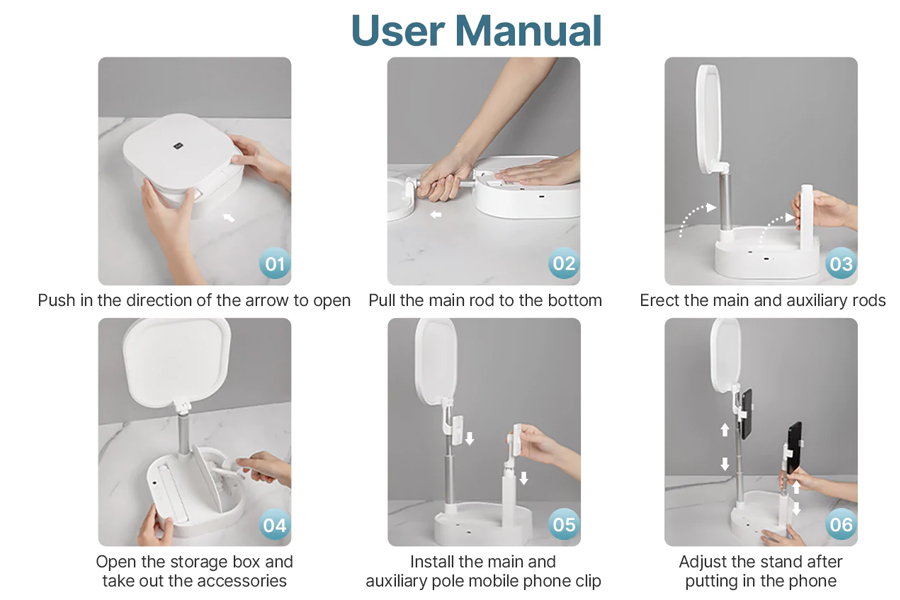 User Manual

01
Push in the direction of the arrow to open

02
Pull the main rod to the bottom

03
Erect the main and auxiliary rods

04
Open the storage box and take out the accessories

05
Install the main and auxiliary pole mobile phone clip

06
Adjust the stand after putting in the phone