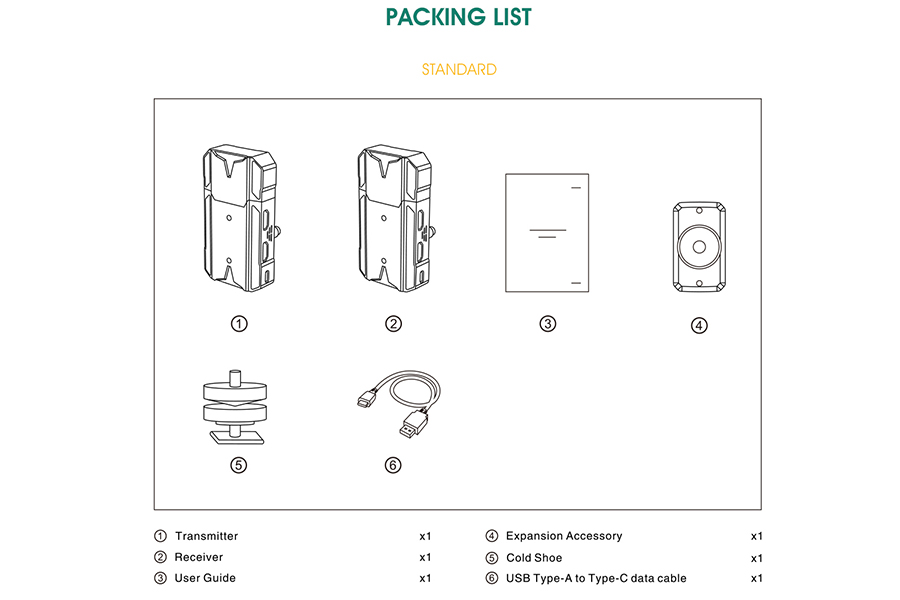 PACKING LIST

STANDARD

①

②

③

④

⑤

⑥

① Transmitter x1
② Receiver x1
③ User Guide x1

④ Expansion Accessory x1
⑤ Cold Shoe x1
⑥ USB Type-A to Type-C data cable x1