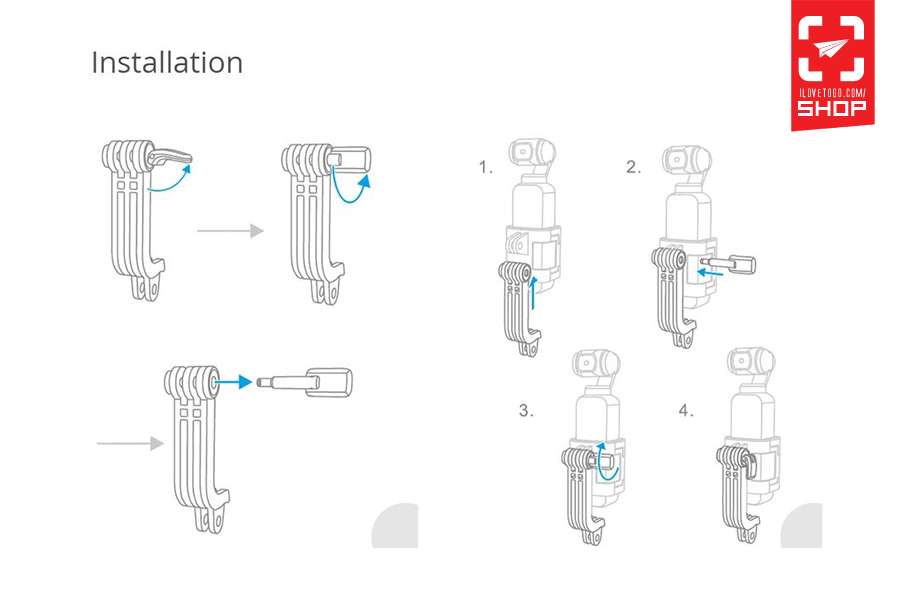 Installation

ILOVETOGO.COM/
SHOP

1.

2.

3.

4.