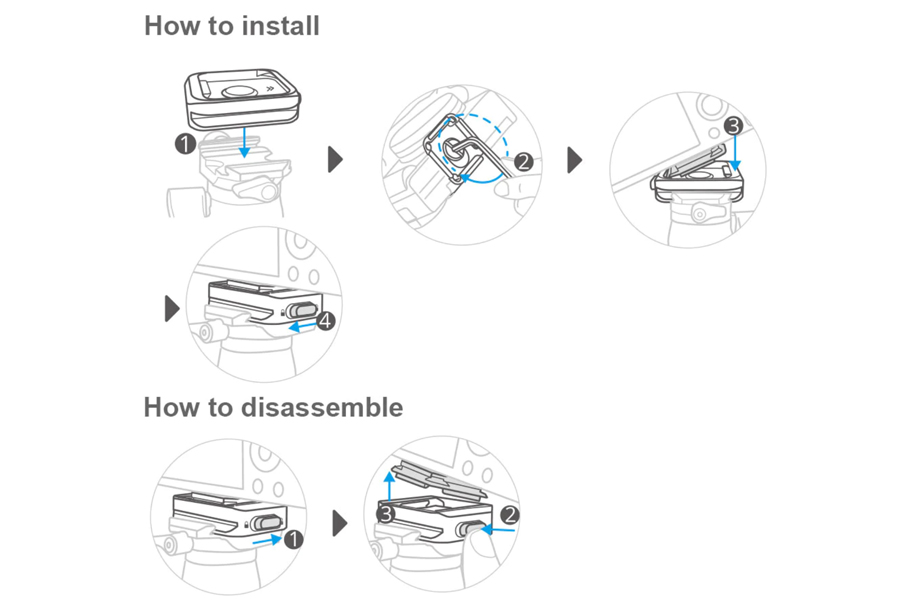 How to install

1

2

3

4

How to disassemble

1

3

2