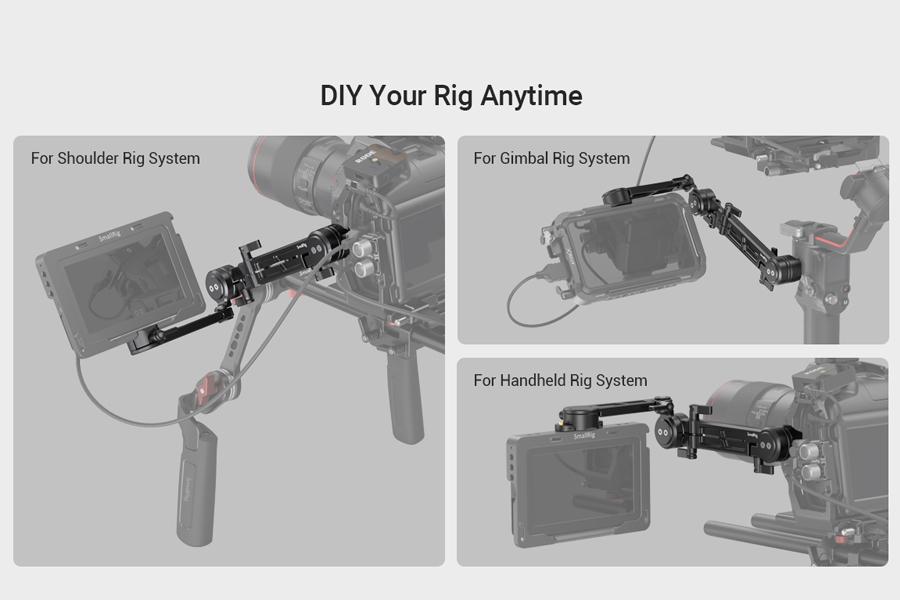 DIY Your Rig Anytime

For Shoulder Rig System

SmallRig

SmallRig

For Gimbal Rig System

For Handheld Rig System

SmallRig

SmallRig