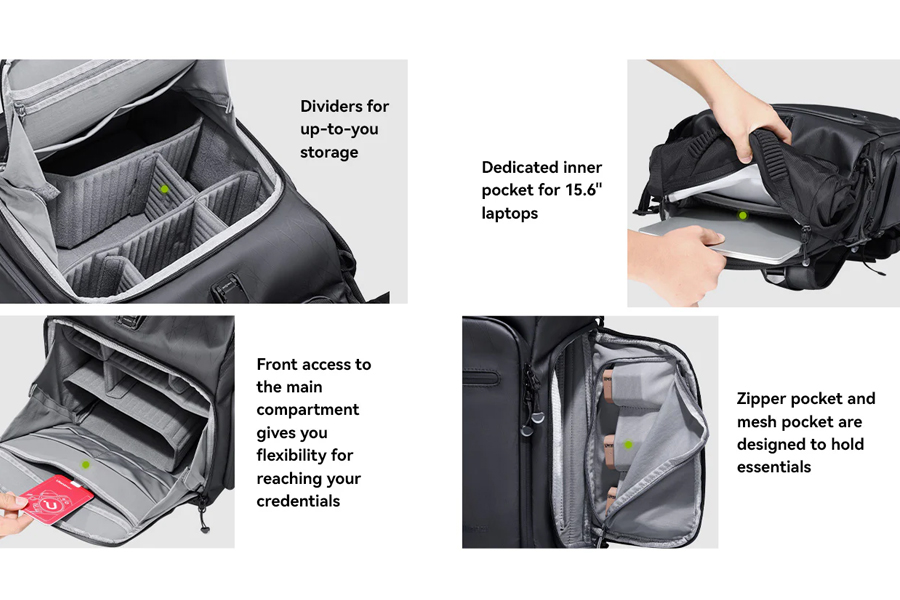 Dividers for up-to-you storage

Dedicated inner pocket for 15.6" laptops

Front access to the main compartment gives you flexibility for reaching your credentials

Zipper pocket and mesh pocket are designed to hold essentials