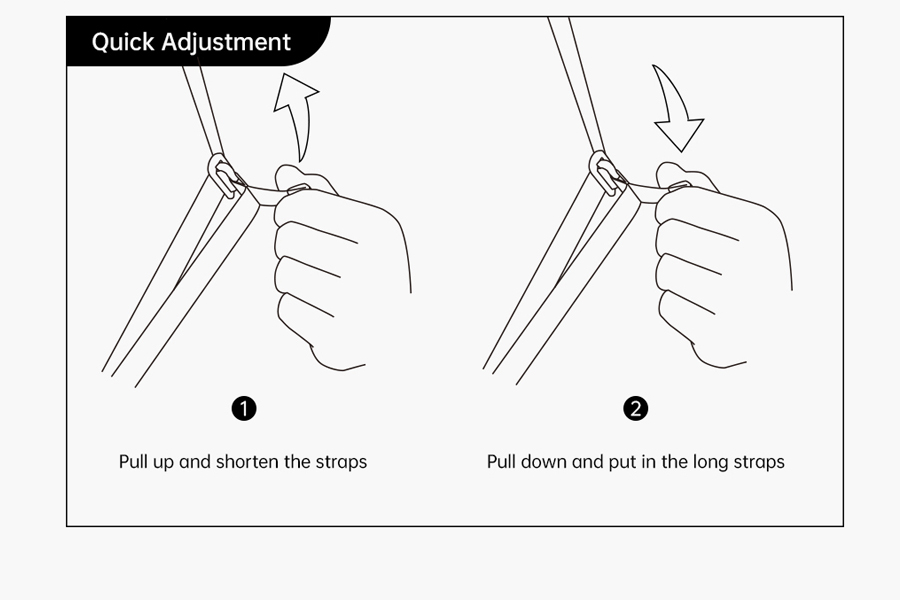 Quick Adjustment

1

Pull up and shorten the straps

2

Pull down and put in the long straps