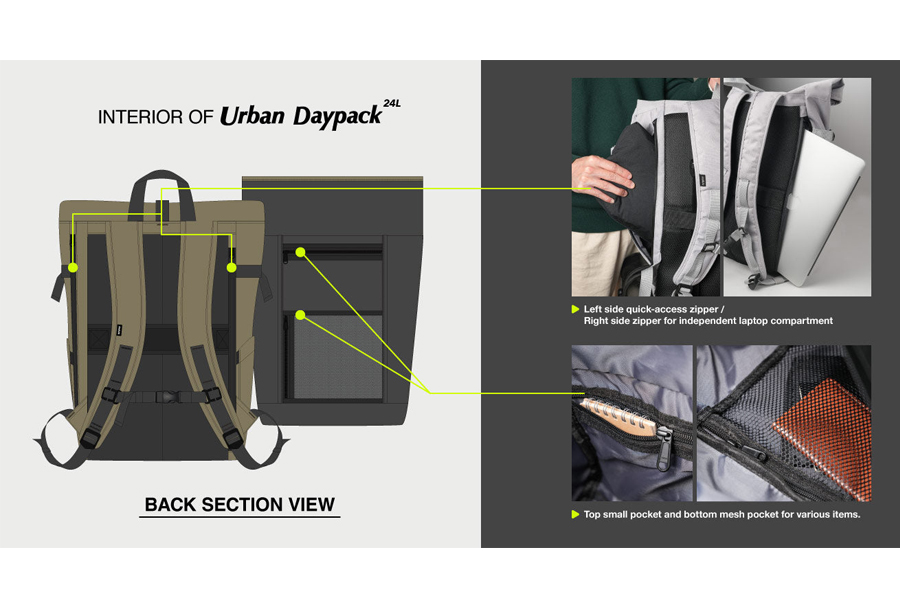 INTERIOR OF Urban Daypack 24L

BACK SECTION VIEW

Left side quick-access zipper / Right side zipper for independent laptop compartment

Top small pocket and bottom mesh pocket for various items.