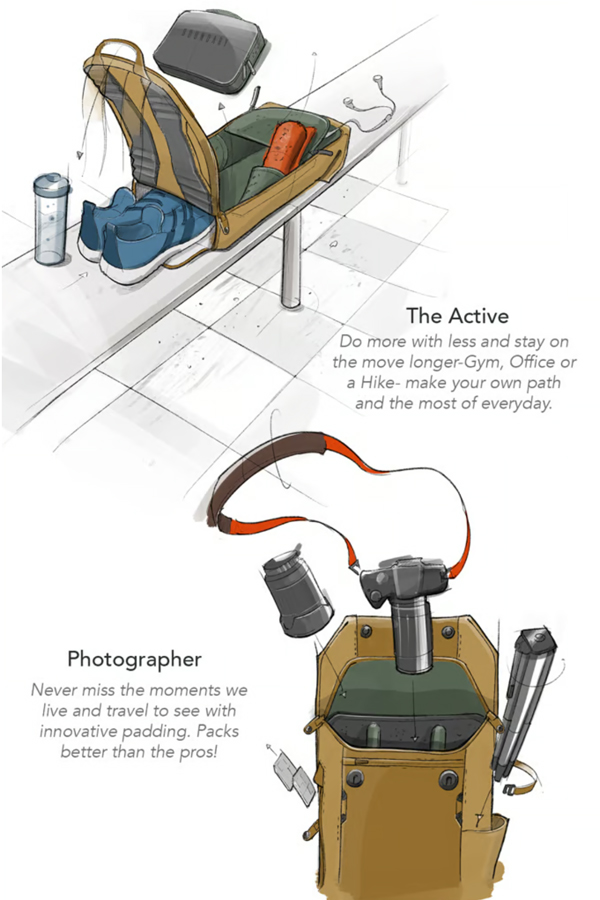 The Active

Do more with less and stay on the move longer-Gym, Office or a Hike- make your own path and the most of everyday.

Photographer

Never miss the moments we live and travel to see with innovative padding. Packs better than the pros!