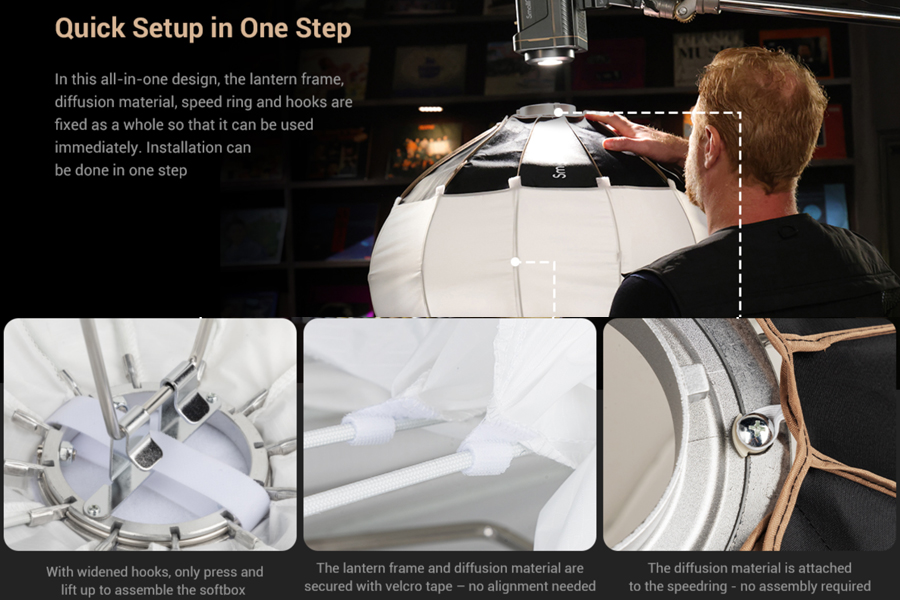 Quick Setup in One Step

In this all-in-one design, the lantern frame, diffusion material, speed ring and hooks are fixed as a whole so that it can be used immediately. Installation can be done in one step

Sm

With widened hooks, only press and lift up to assemble the softbox

The lantern frame and diffusion material are secured with velcro tape – no alignment needed

The diffusion material is attached to the speedring - no assembly required