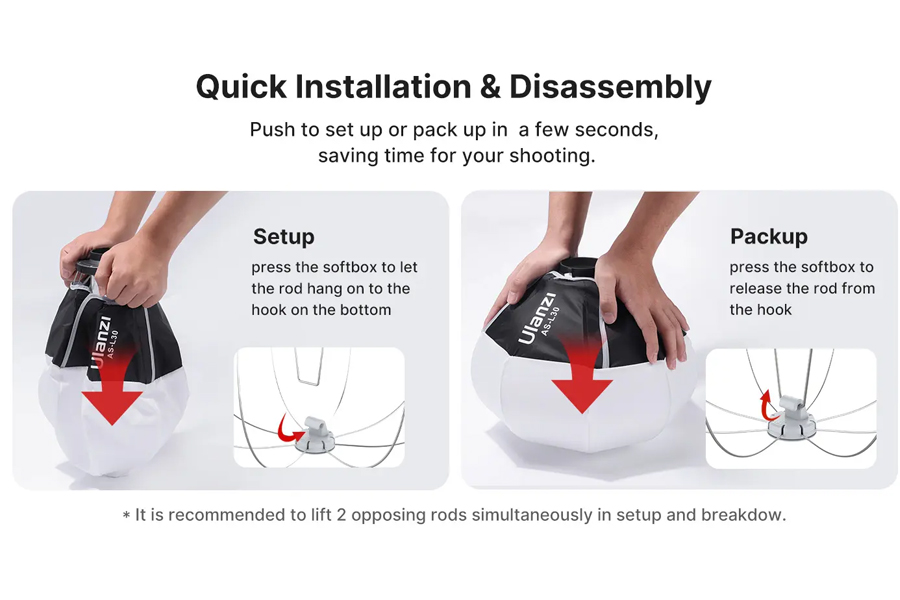 Quick Installation & Disassembly

Push to set up or pack up in  a few seconds, saving time for your shooting.

Ulanzi
AS-L30

Setup
press the softbox to let the rod hang on to the hook on the bottom

Ulanzi
AS-L30

Packup
press the softbox to release the rod from the hook

* It is recommended to lift 2 opposing rods simultaneously in setup and breakdow.