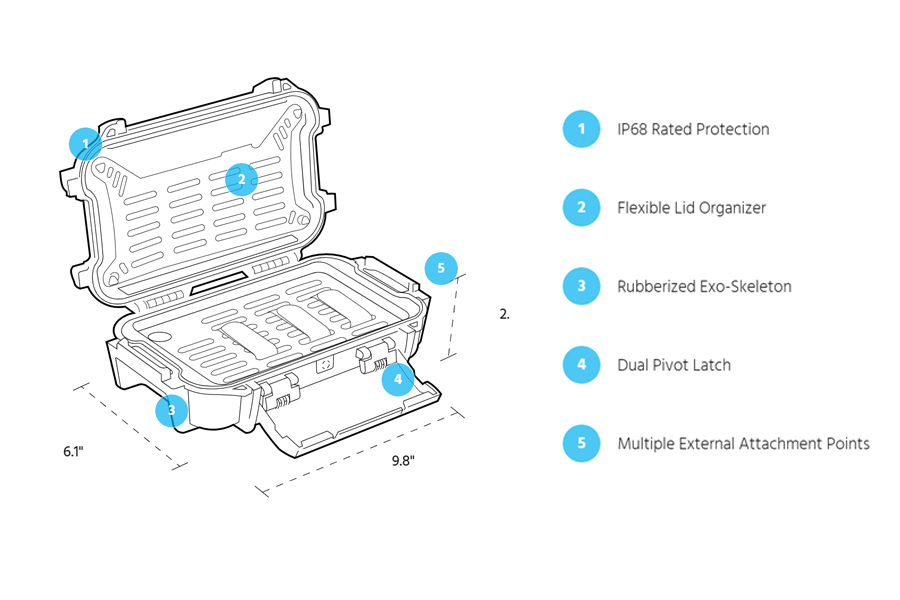 1
2
5
2.
4
3
6.1"
9.8"

1 IP68 Rated Protection

2 Flexible Lid Organizer

3 Rubberized Exo-Skeleton

4 Dual Pivot Latch

5 Multiple External Attachment Points