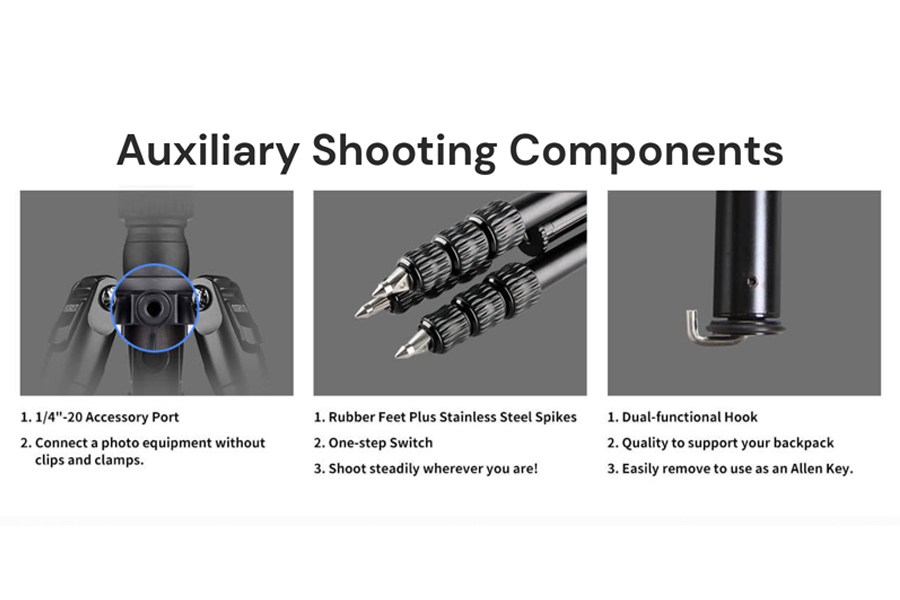 Auxiliary Shooting Components

1. 1/4"-20 Accessory Port

2. Connect a photo equipment without clips and clamps.

1. Rubber Feet Plus Stainless Steel Spikes

2. One-step Switch

3. Shoot steadily wherever you are!

1. Dual-functional Hook

2. Quality to support your backpack

3. Easily remove to use as an Allen Key.