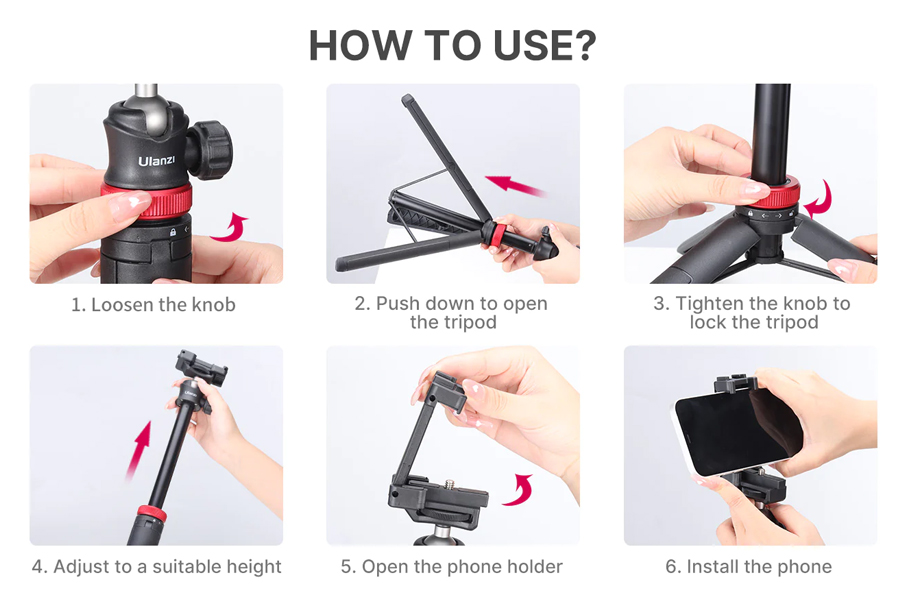 HOW TO USE?

Ulanzi

1. Loosen the knob

2. Push down to open the tripod

3. Tighten the knob to lock the tripod

4. Adjust to a suitable height

5. Open the phone holder

6. Install the phone