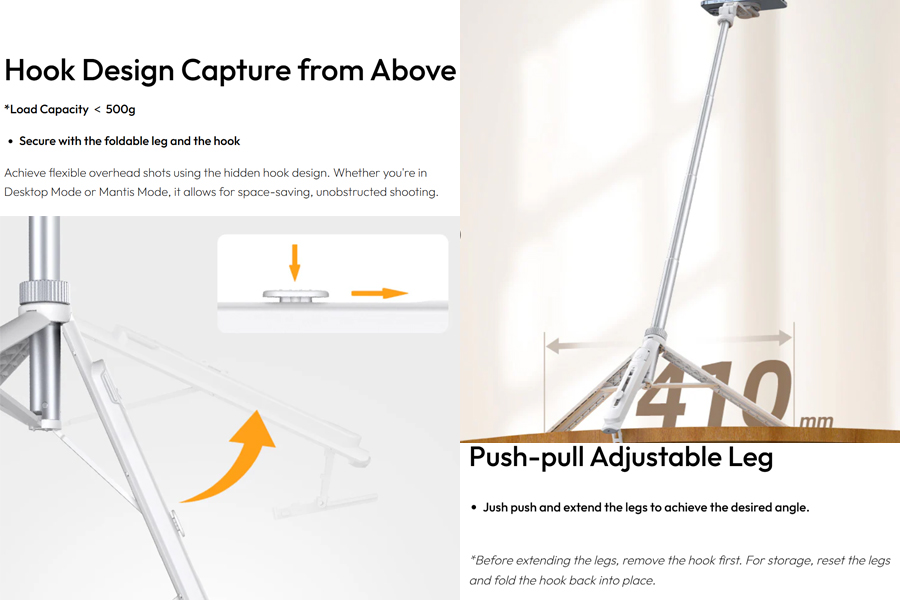 Hook Design Capture from Above

*Load Capacity < 500g

• Secure with the foldable leg and the hook

Achieve flexible overhead shots using the hidden hook design. Whether you're in Desktop Mode or Mantis Mode, it allows for space-saving, unobstructed shooting.

410 mm

Push-pull Adjustable Leg

• Jush push and extend the legs to achieve the desired angle.

*Before extending the legs, remove the hook first. For storage, reset the legs and fold the hook back into place.