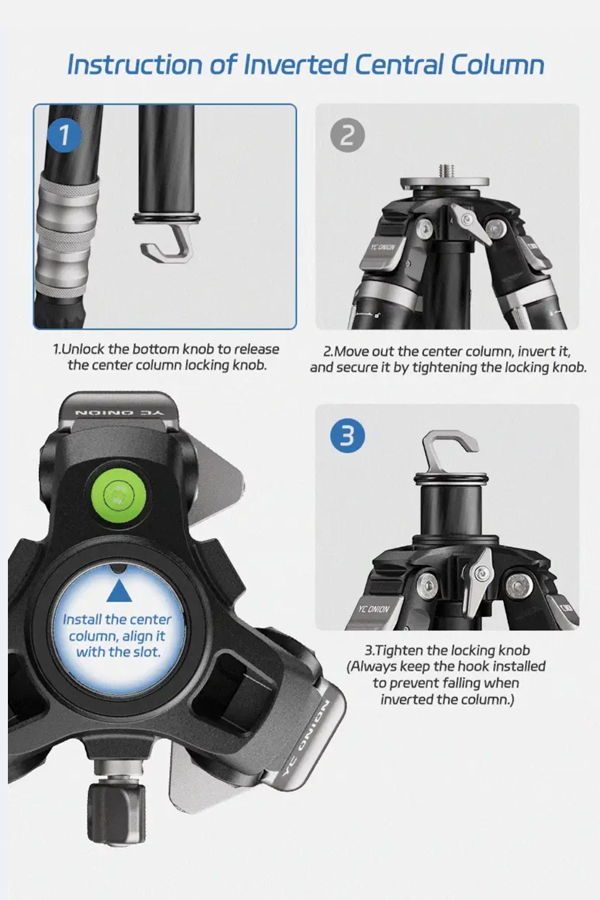 Instruction of Inverted Central Column

1

1.Unlock the bottom knob to release the center column locking knob.

2

YC ONION

2.Move out the center column, invert it, and secure it by tightening the locking knob.

YC ONION

Install the center column, align it with the slot.

YC ONION

3

YC ONION

3.Tighten the locking knob (Always keep the hook installed to prevent falling when inverted the column.)