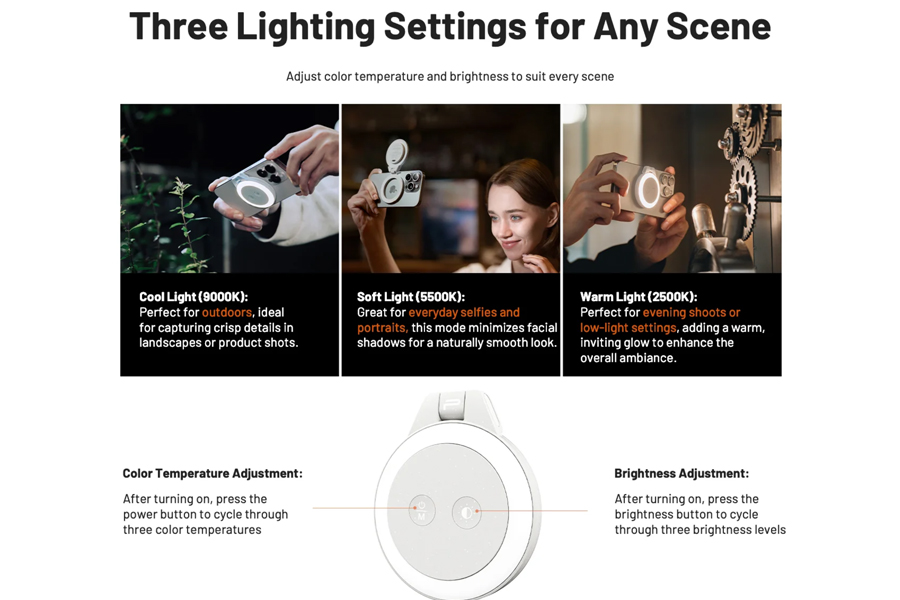 Three Lighting Settings for Any Scene

Adjust color temperature and brightness to suit every scene

Cool Light (9000K):
Perfect for outdoors, ideal for capturing crisp details in landscapes or product shots.

Soft Light (5500K):
Great for everyday selfies and portraits, this mode minimizes facial shadows for a naturally smooth look.

Warm Light (2500K):
Perfect for evening shoots or low-light settings, adding a warm, inviting glow to enhance the overall ambiance.

Color Temperature Adjustment:
After turning on, press the power button to cycle through three color temperatures

M

Brightness Adjustment:
After turning on, press the brightness button to cycle through three brightness levels