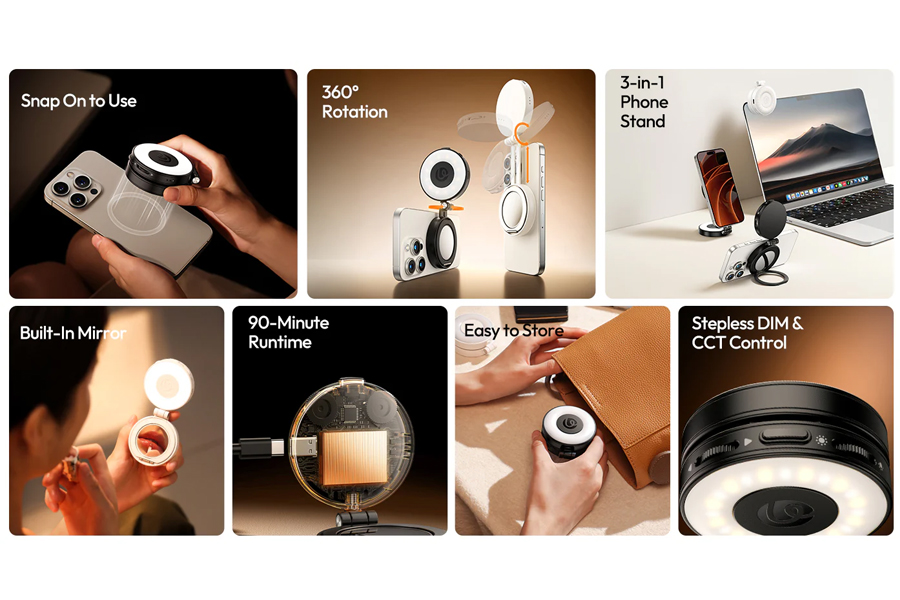 Snap On to Use

360° Rotation

3-in-1 Phone Stand

Built-In Mirror

90-Minute Runtime

Easy to Store

Stepless DIM & CCT Control